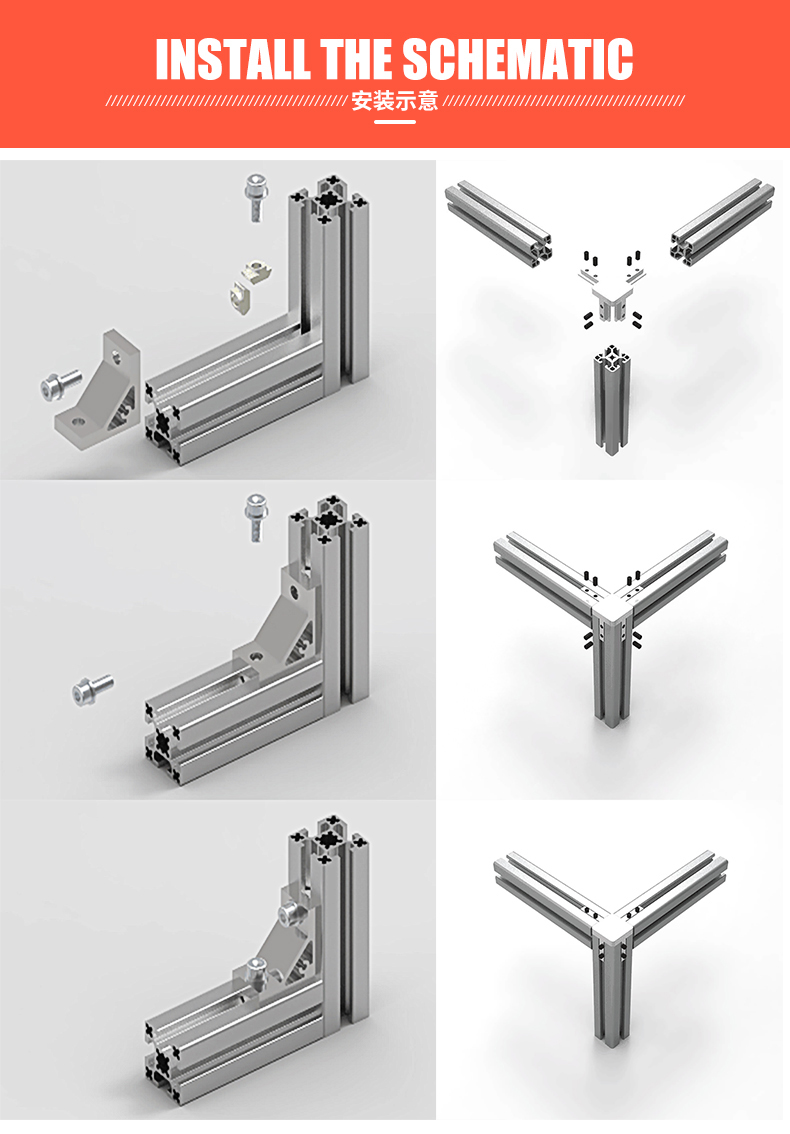 INSTALL THE SCHEMATIC

安装示意